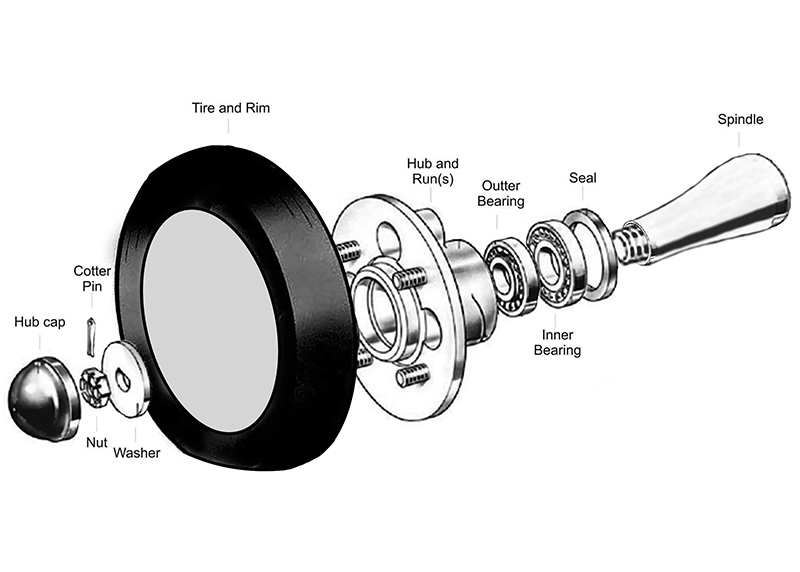 Tire and Rim

Spindle

Hub and Run(s)

Outter Bearing

Seal

Cotter Pin

Hub cap

Inner Bearing

Nut

Washer